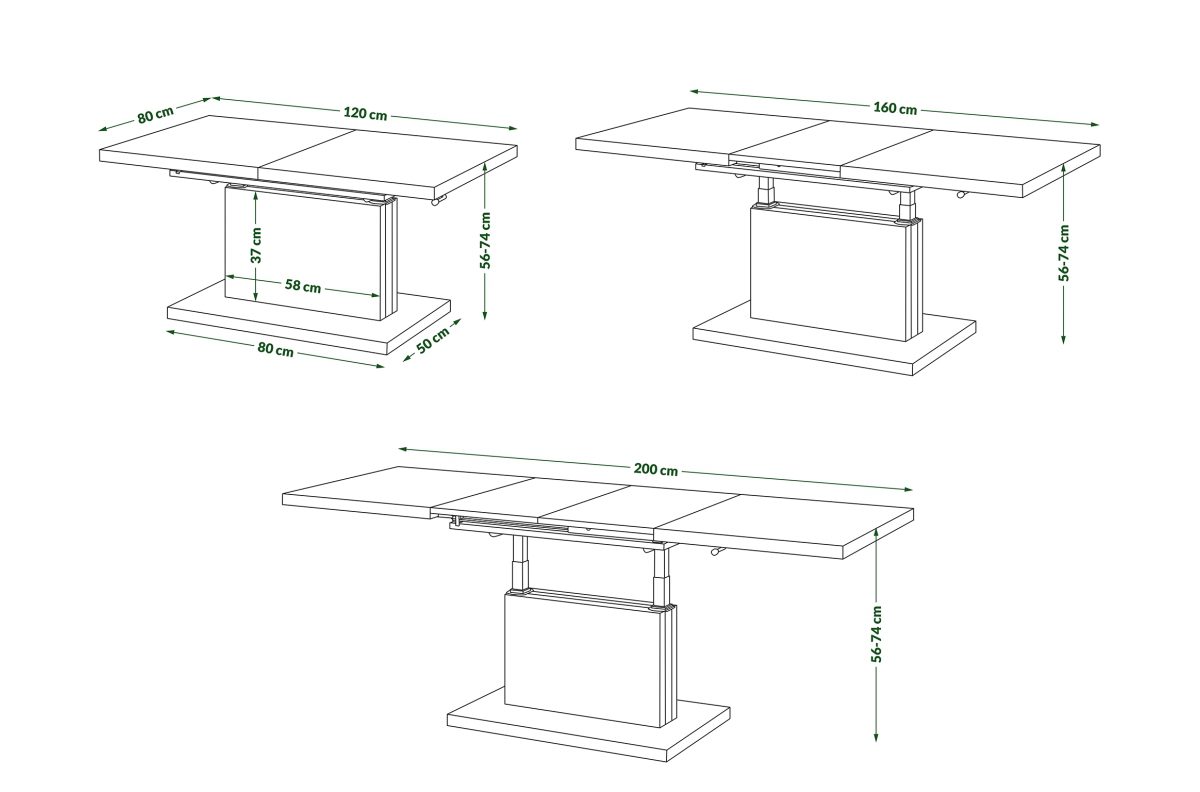 80 cm
120 cm
37 cm
58 cm
56-74 cm
80 cm
50 cm

160 cm
56-74 cm

200 cm
56-74 cm